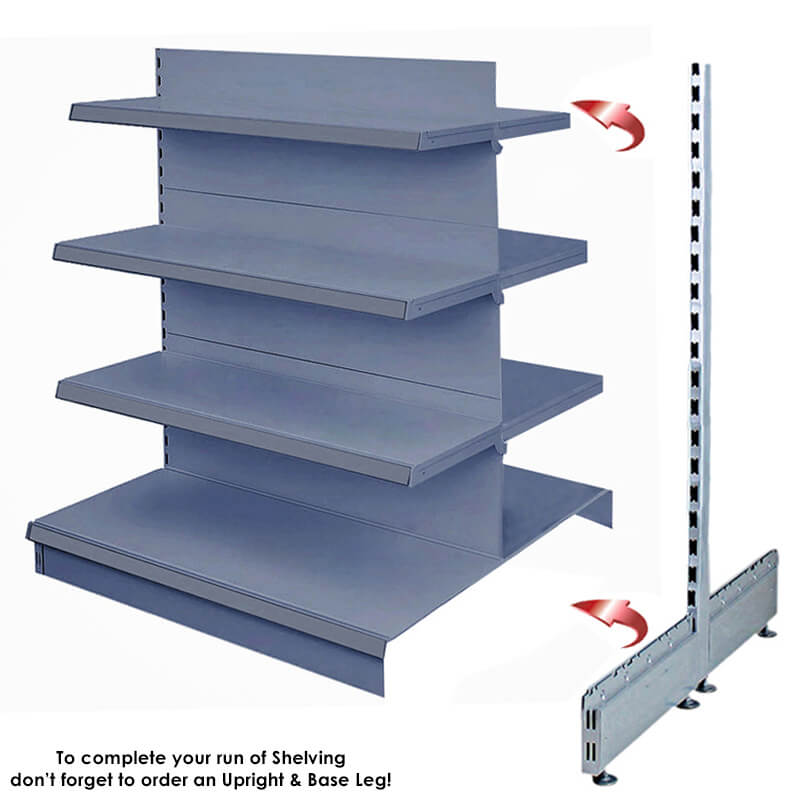 To complete your run of Shelving
don't forget to order an Upright & Base Leg!